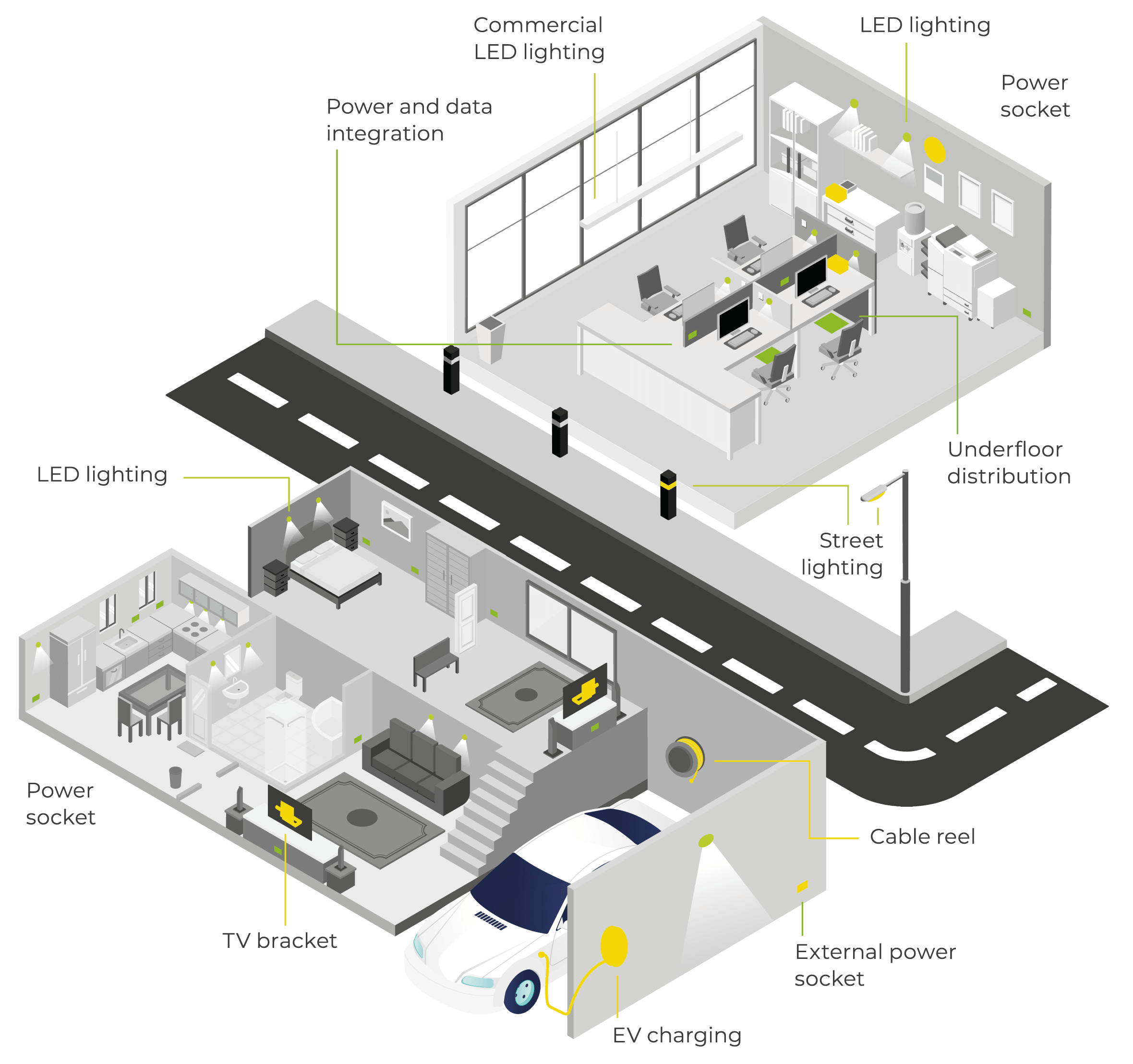 Commercial LED lighting

LED lighting

Power socket

Power and data integration

Underfloor distribution

LED lighting

Street lighting

Power socket

Cable reel

TV bracket

External power socket

EV charging